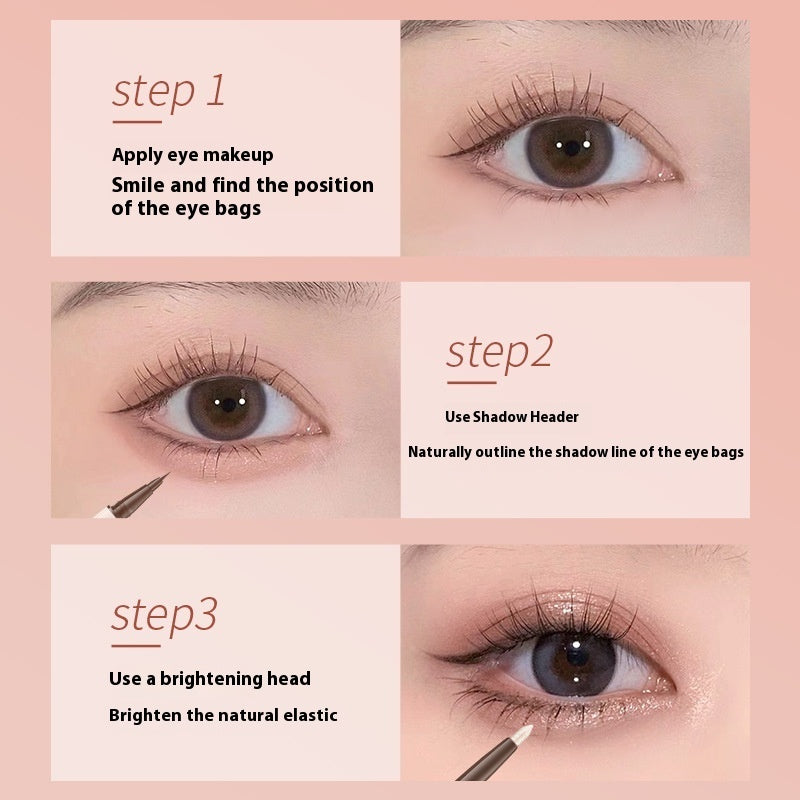 step 1

Apply eye makeup

Smile and find the position of the eye bags

step2

Use Shadow Header

Naturally outline the shadow line of the eye bags

step3

Use a brightening head

Brighten the natural elastic