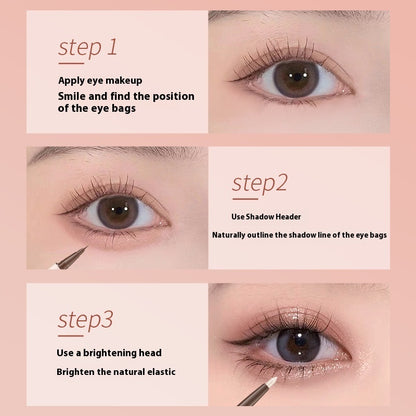 step 1

Apply eye makeup

Smile and find the position of the eye bags

step2

Use Shadow Header

Naturally outline the shadow line of the eye bags

step3

Use a brightening head

Brighten the natural elastic