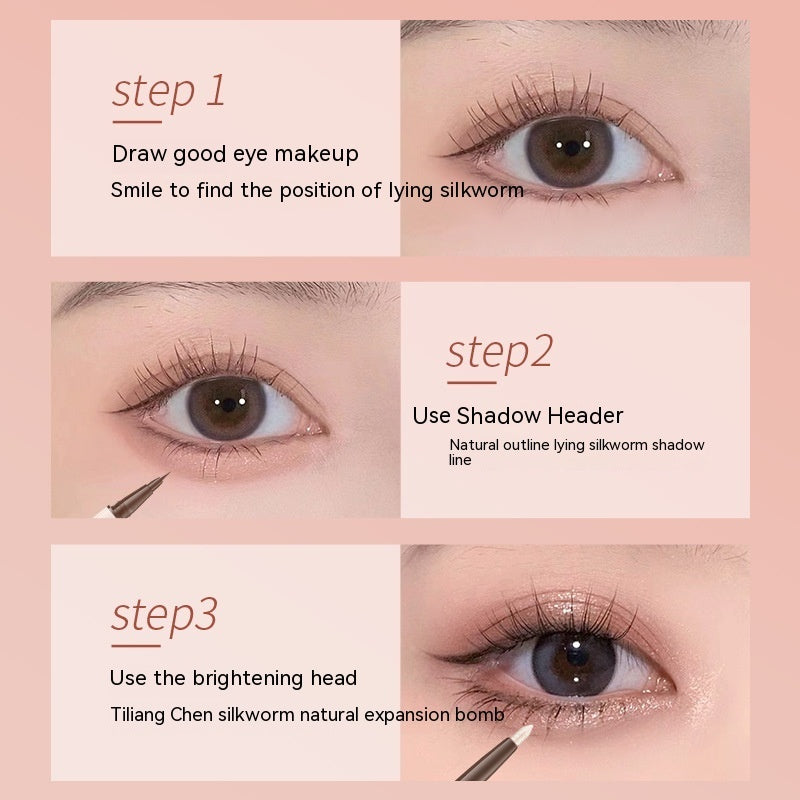 step 1

Draw good eye makeup

Smile to find the position of lying silkworm

step2

Use Shadow Header

Natural outline lying silkworm shadow line

step3

Use the brightening head

Tiliang Chen silkworm natural expansion bomb